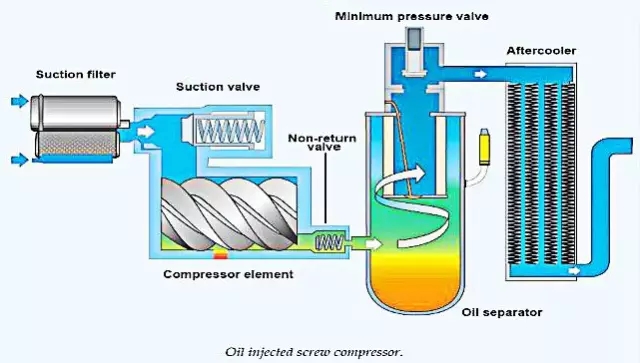 Minimum pressure valve

Aftercooler

Suction filter

Suction valve

Non-return valve

Compressor element

Oil separator

Oil injected screw compressor.